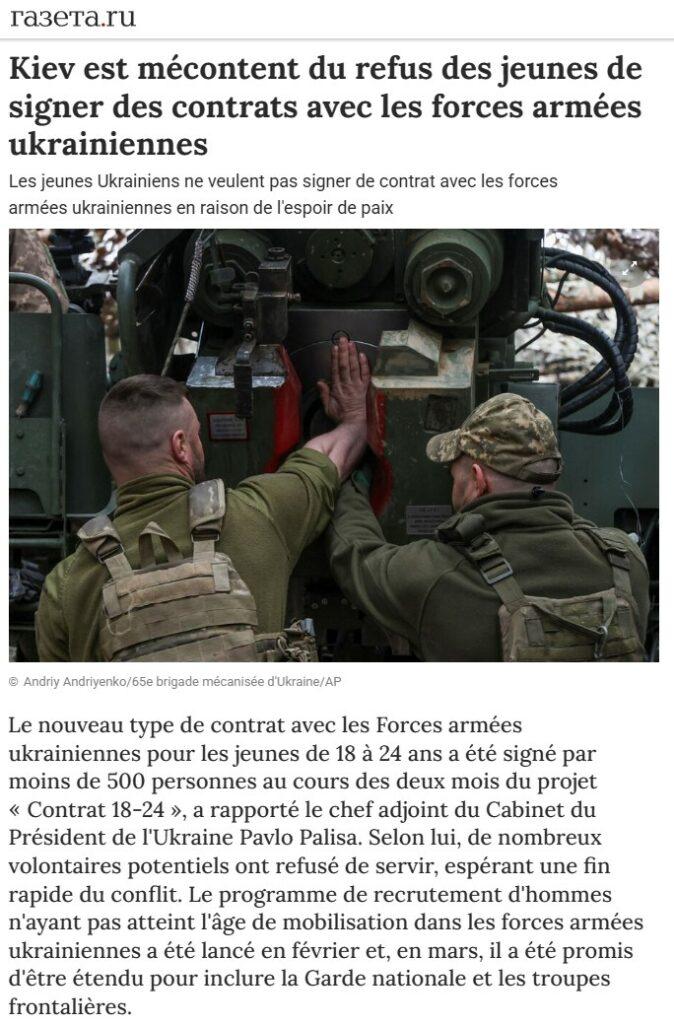 газета.ru

Kiev est mécontent du refus des jeunes de signer des contrats avec les forces armées ukrainiennes

Les jeunes Ukrainiens ne veulent pas signer de contrat avec les forces armées ukrainiennes en raison de l'espoir de paix

© Andriy Andriyenko/65e brigade mécanisée d'Ukraine/AP

Le nouveau type de contrat avec les Forces armées ukrainiennes pour les jeunes de 18 à 24 ans a été signé par moins de 500 personnes au cours des deux mois du projet « Contrat 18-24 », a rapporté le chef adjoint du Cabinet du Président de l'Ukraine Pavlo Palisa. Selon lui, de nombreux volontaires potentiels ont refusé de servir, espérant une fin rapide du conflit. Le programme de recrutement d'hommes n'ayant pas atteint l'âge de mobilisation dans les forces armées ukrainiennes a été lancé en février et, en mars, il a été promis d'être étendu pour inclure la Garde nationale et les troupes frontalières.