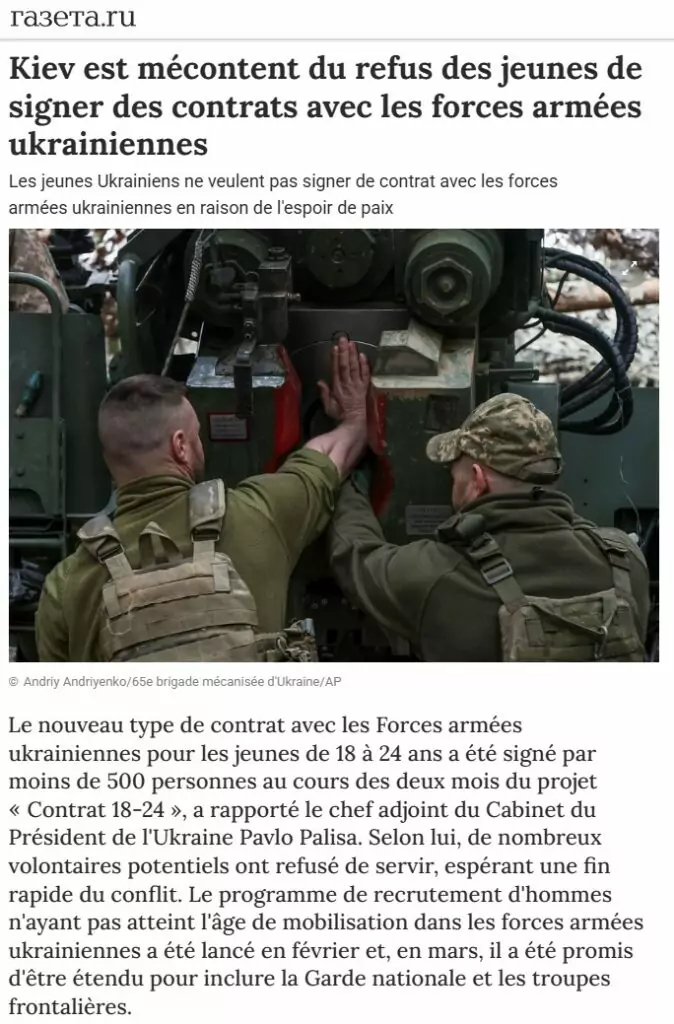 газета.ru

Kiev est mécontent du refus des jeunes de signer des contrats avec les forces armées ukrainiennes

Les jeunes Ukrainiens ne veulent pas signer de contrat avec les forces armées ukrainiennes en raison de l'espoir de paix

© Andriy Andriyenko/65e brigade mécanisée d'Ukraine/AP

Le nouveau type de contrat avec les Forces armées ukrainiennes pour les jeunes de 18 à 24 ans a été signé par moins de 500 personnes au cours des deux mois du projet « Contrat 18-24 », a rapporté le chef adjoint du Cabinet du Président de l'Ukraine Pavlo Palisa. Selon lui, de nombreux volontaires potentiels ont refusé de servir, espérant une fin rapide du conflit. Le programme de recrutement d'hommes n'ayant pas atteint l'âge de mobilisation dans les forces armées ukrainiennes a été lancé en février et, en mars, il a été promis d'être étendu pour inclure la Garde nationale et les troupes frontalières.